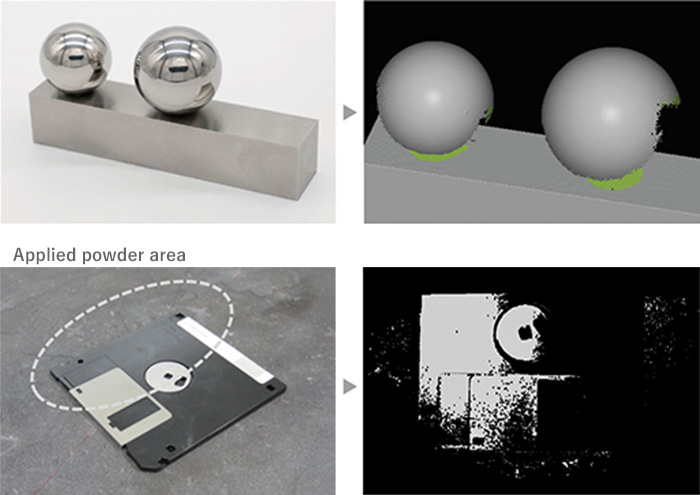 Applied powder area