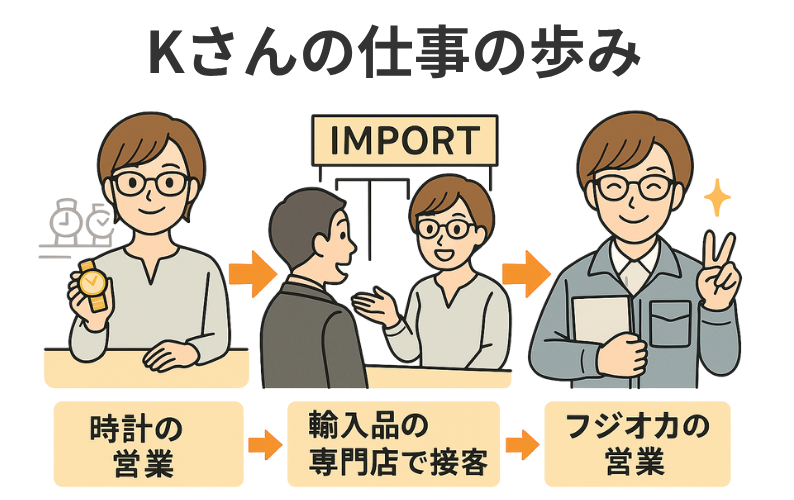 Kさんの仕事の歩み

IMPORT

時計の営業

輸入品の専門店で接客

フジオカの営業